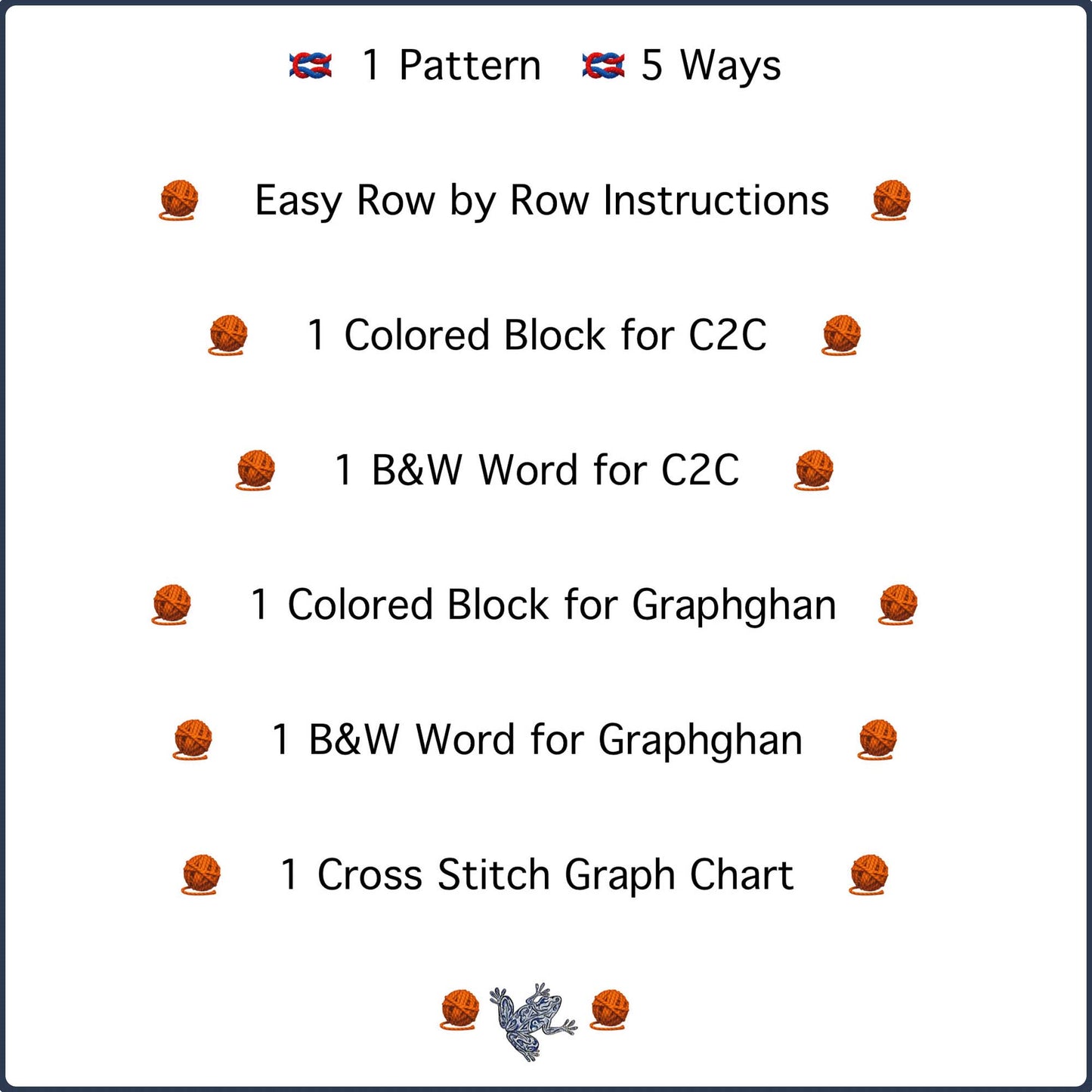 1 Pattern 5 Ways

Easy Row by Row Instructions

1 Colored Block for C2C

1 B&W Word for C2C

1 Colored Block for Graphghan

1 B&W Word for Graphghan

1 Cross Stitch Graph Chart