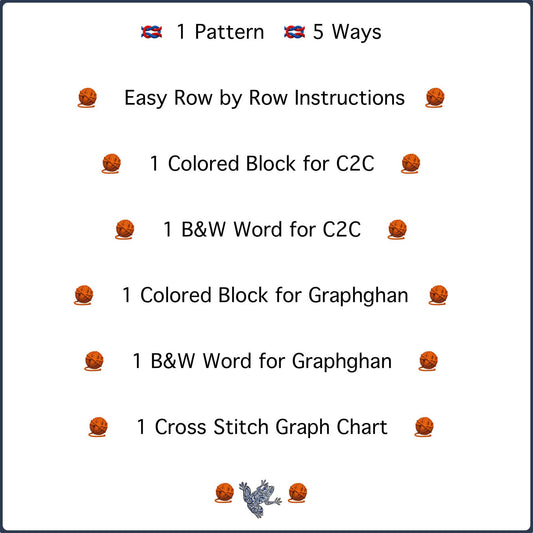 1 Pattern 5 Ways

Easy Row by Row Instructions

1 Colored Block for C2C

1 B&W Word for C2C

1 Colored Block for Graphghan

1 B&W Word for Graphghan

1 Cross Stitch Graph Chart