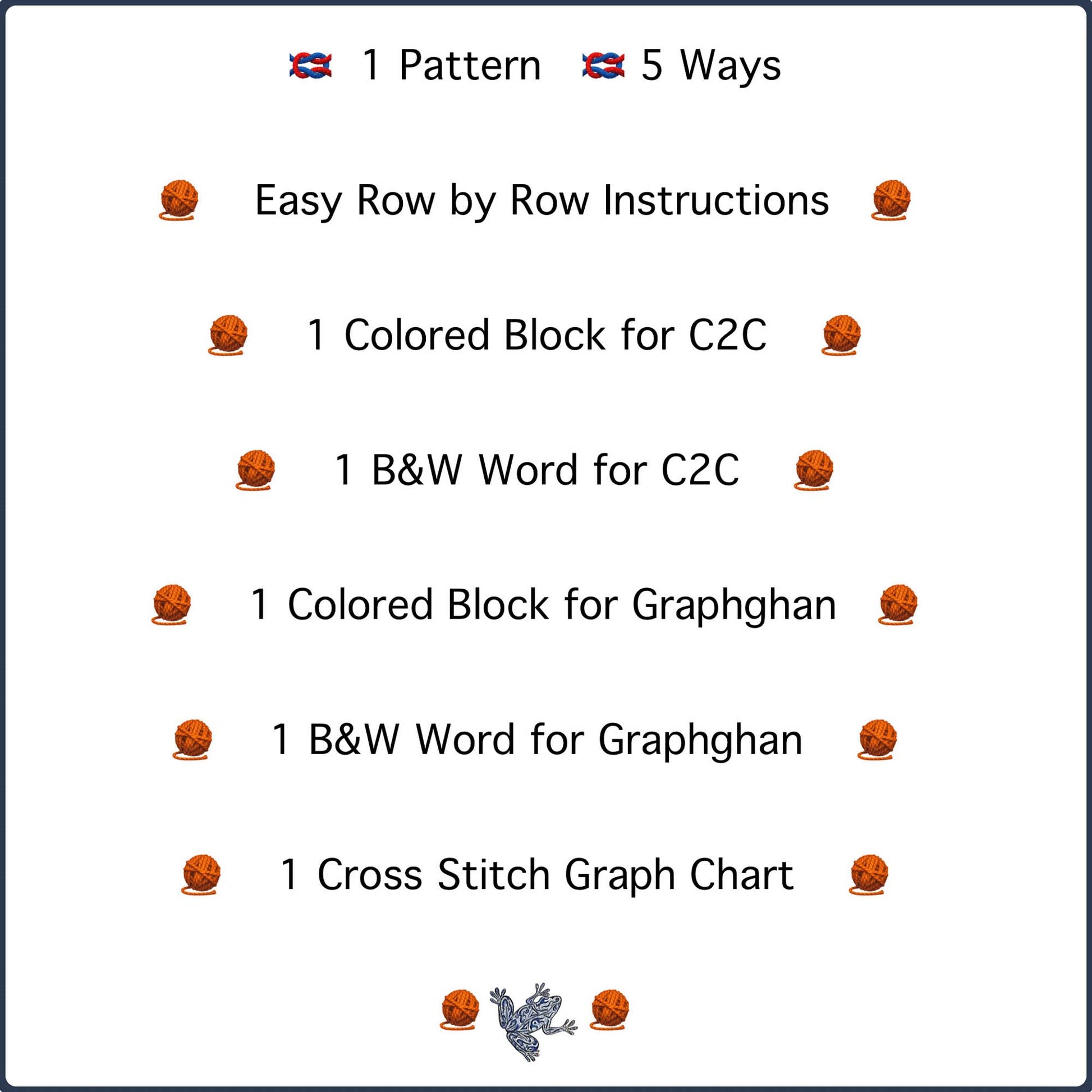 1 Pattern 5 Ways

Easy Row by Row Instructions

1 Colored Block for C2C

1 B&W Word for C2C

1 Colored Block for Graphghan

1 B&W Word for Graphghan

1 Cross Stitch Graph Chart